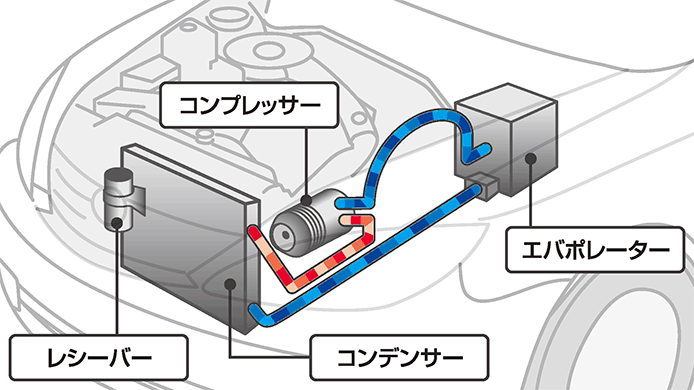 コンプレッサー

エバポレーター

レシーバー

コンデンサー